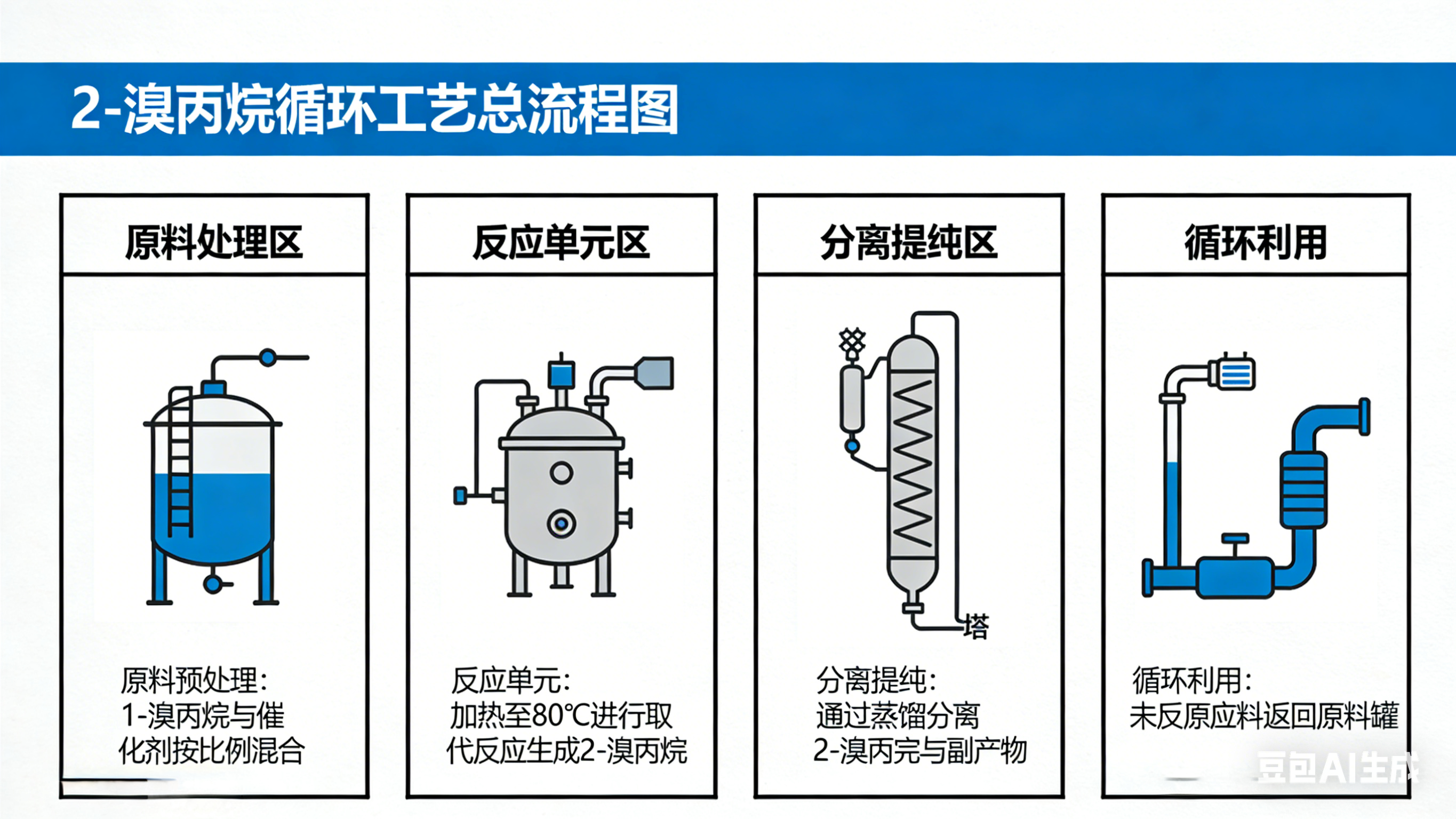 2-溴丙烷循环工艺总流程图

原料处理区

原料预处理:
1-溴丙烷与催化剂按比例混合

反应单元区

反应单元:
加热至80℃进行取代反应生成2-溴丙烷

分离提纯区

塔

分离提纯:
通过蒸馏分离
2-溴丙完与副产物

循环利用

循环利用:
未反原应料返回原料罐

豆包AI生成